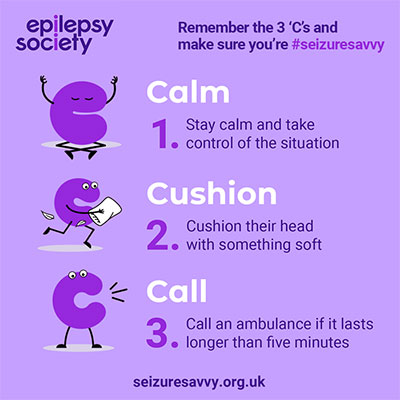 epilepsy society

Remember the 3 ‘C’s and make sure you’re #seizuresavvy

Calm

1. Stay calm and take control of the situation

Cushion

2. Cushion their head with something soft

Call

3. Call an ambulance if it lasts longer than five minutes

seizuresavvy.org.uk